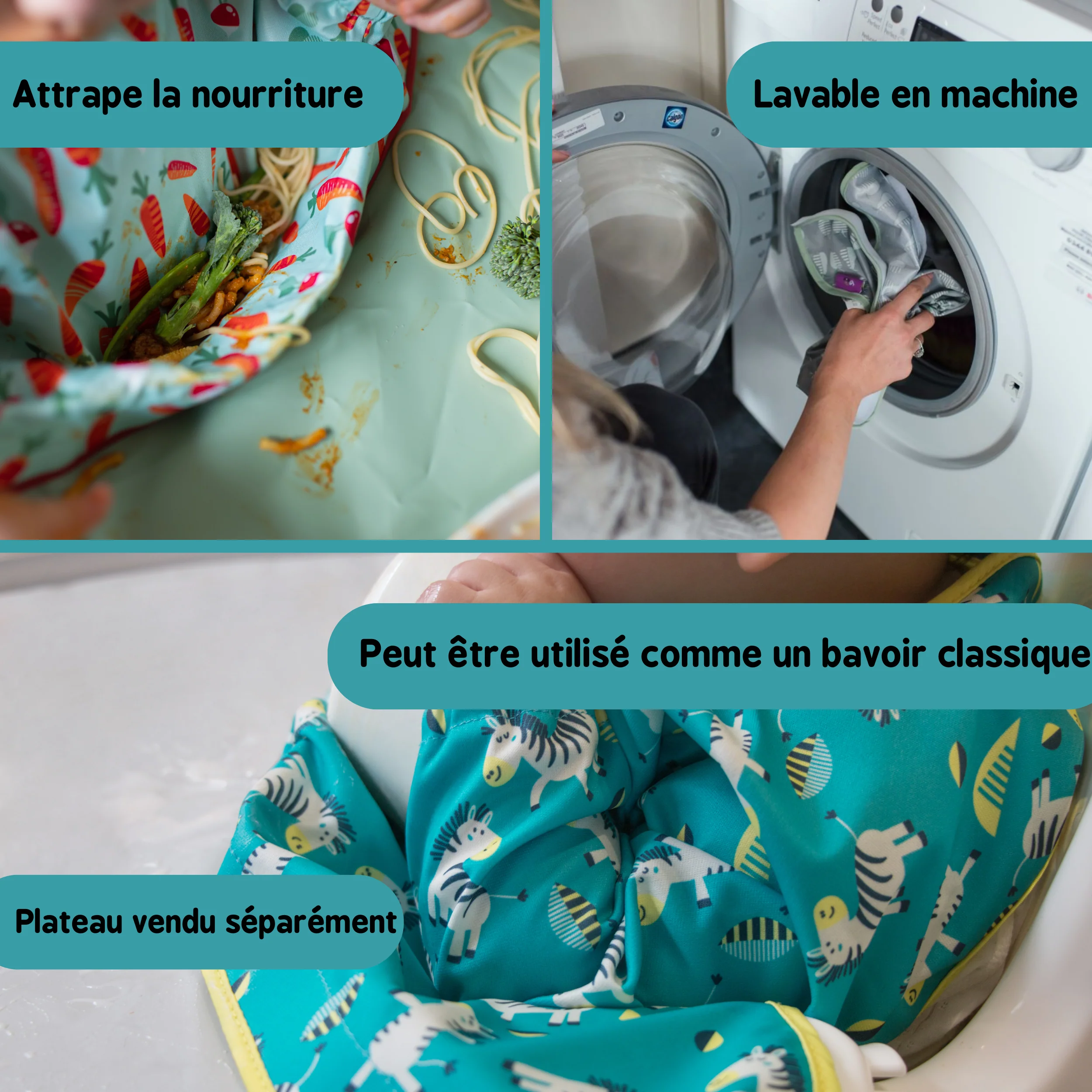 Attrape la nourriture

Lavable en machine

Peut être utilisé comme un bavoir classique

Plateau vendu séparément